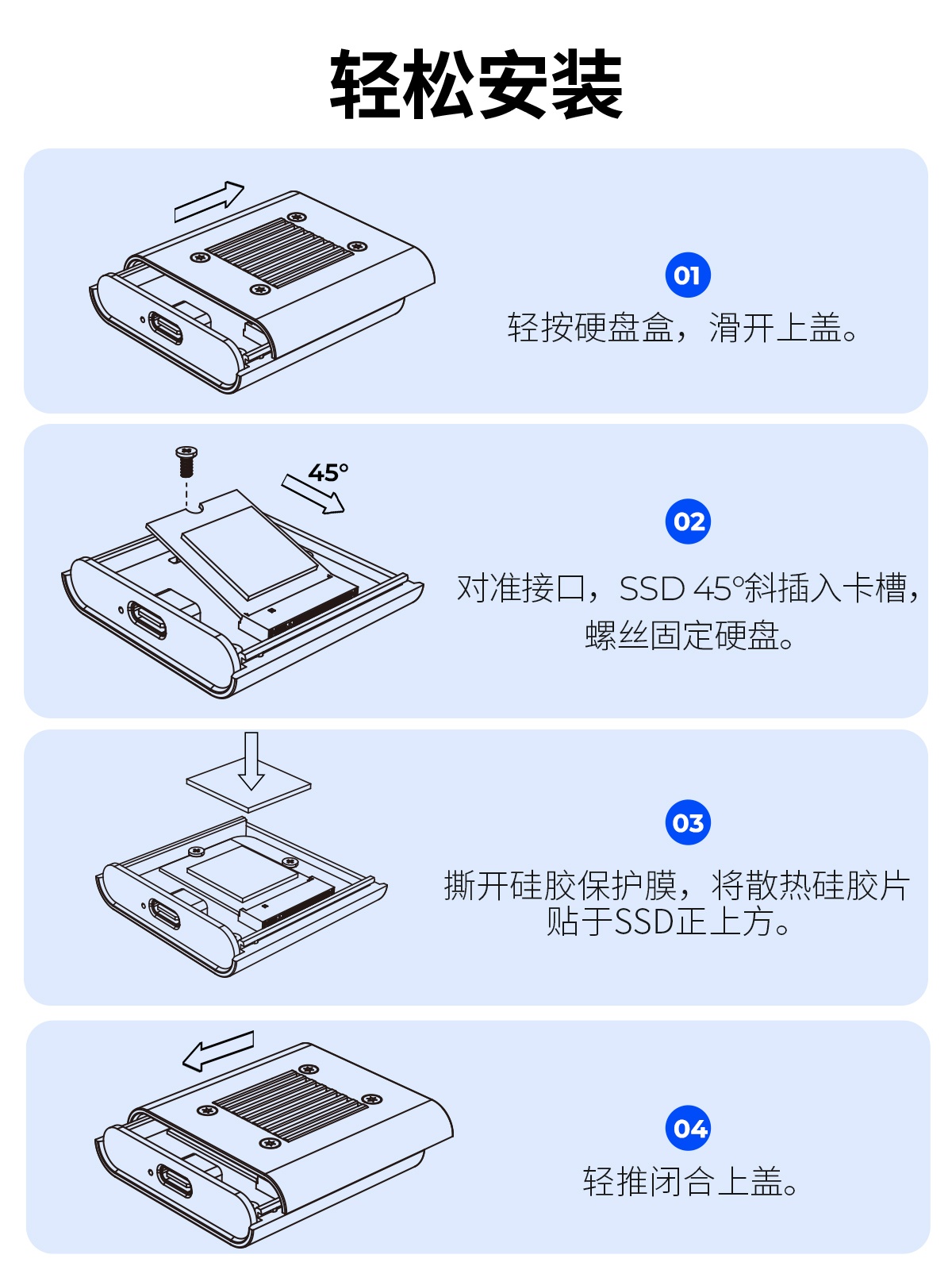 轻松安装

01
轻按硬盘盒，滑开上盖。

45°

02
对准接口，SSD 45°斜插入卡槽，螺丝固定硬盘。

03
撕开硅胶保护膜，将散热硅胶片贴于SSD正上方。

04
轻推闭合上盖。